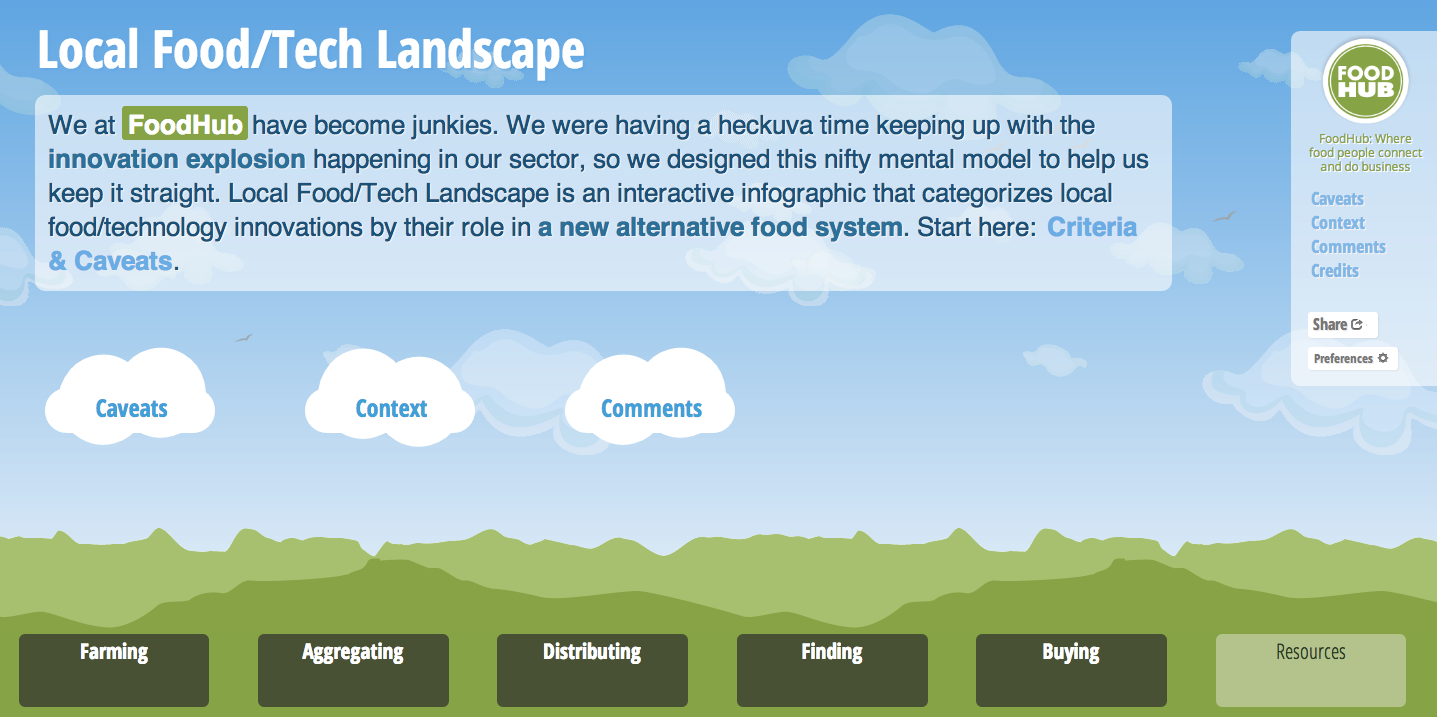 Local Food/Tech Landscape

We at FoodHub have become junkies. We were having a heckuva time keeping up with the innovation explosion happening in our sector, so we designed this nifty mental model to help us keep it straight. Local Food/Tech Landscape is an interactive infographic that categorizes local food/technology innovations by their role in a new alternative food system. Start here: Criteria & Caveats.

FOOD HUB

FoodHub: Where food people connect and do business

Caveats
Context
Comments
Credits

Share
Preferences

Caveats
Context
Comments

Farming
Aggregating
Distributing
Finding
Buying
Resources