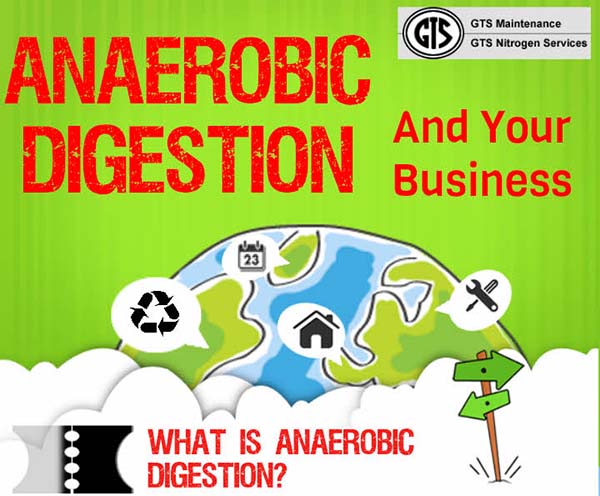 GTS
GTS Maintenance
GTS Nitrogen Services

ANAEROBIC DIGESTION

And Your Business

23

WHAT IS ANAEROBIC DIGESTION?